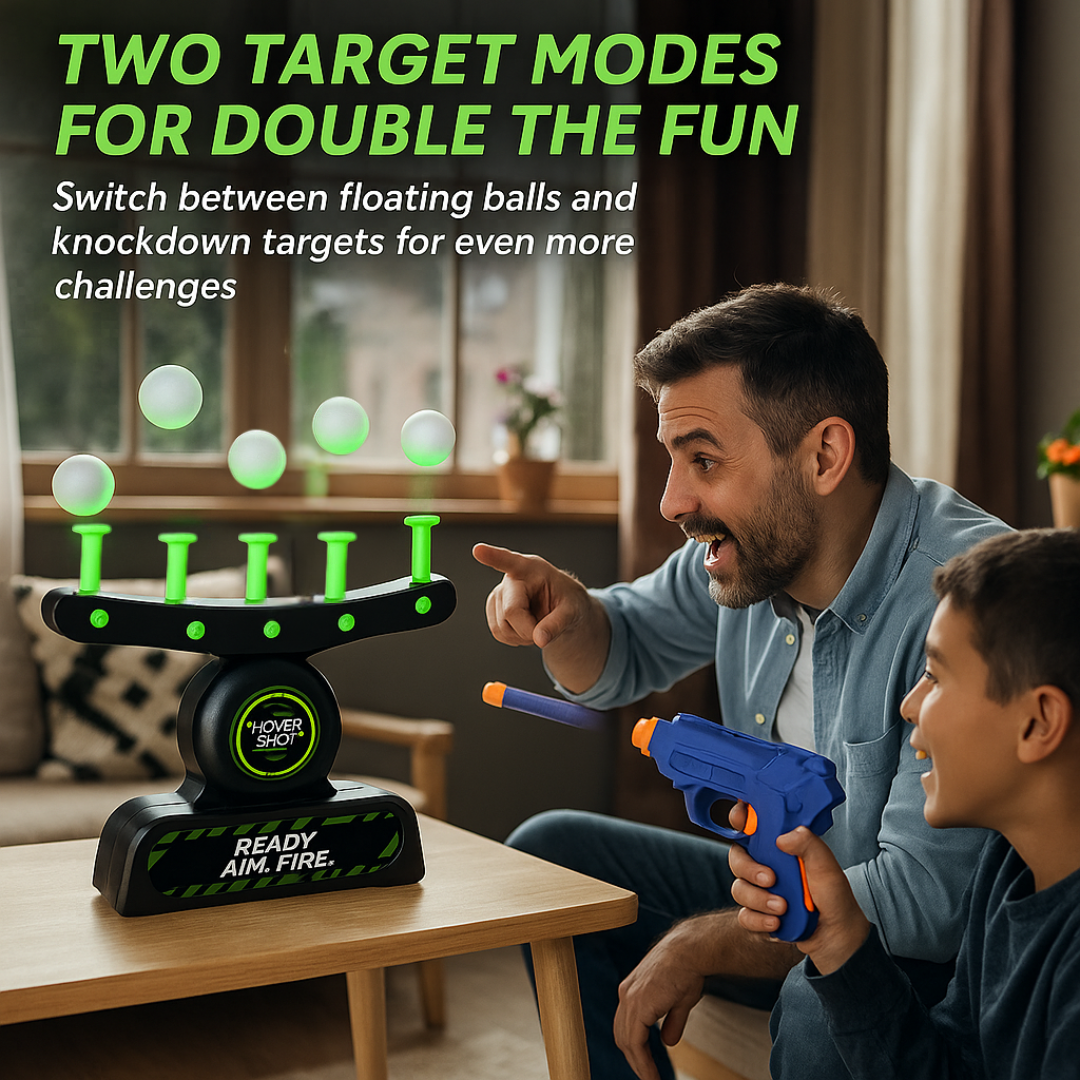 TWO TARGET MODES FOR DOUBLE THE FUN

Switch between floating balls and knockdown targets for even more challenges

HOVER SHOT

READY AIM. FIRE.